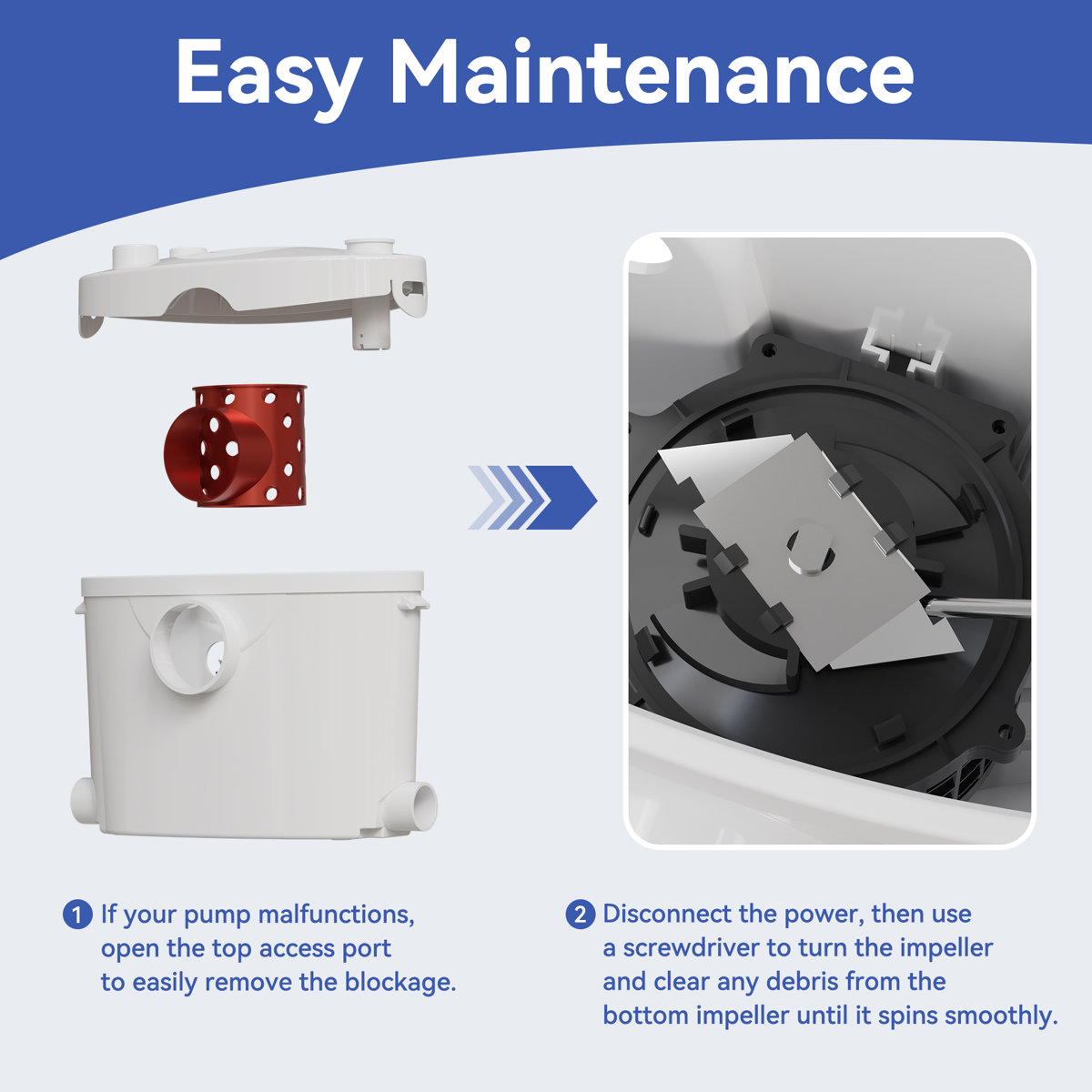 Easy Maintenance

1 If your pump malfunctions, open the top access port to easily remove the blockage.

2 Disconnect the power, then use a screwdriver to turn the impeller and clear any debris from the bottom impeller until it spins smoothly.